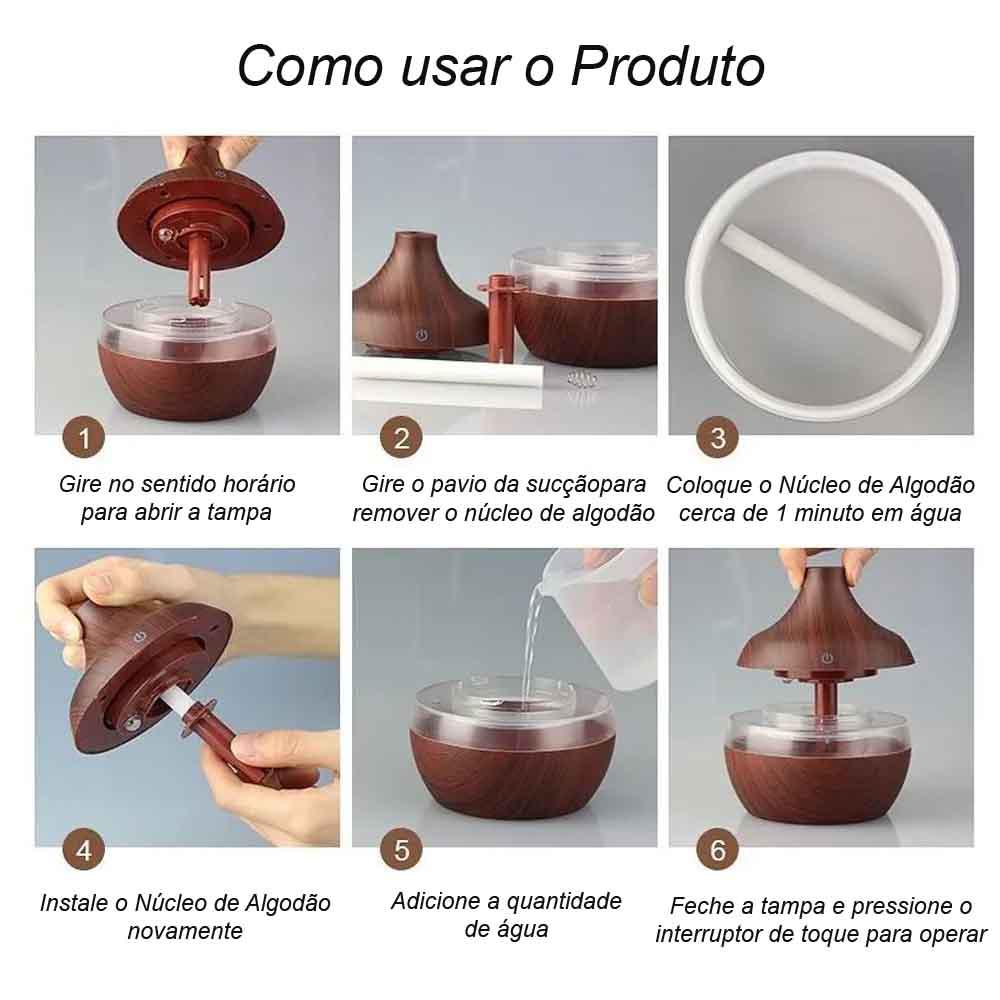 Como usar o Produto

1

Gire no sentido horário para abrir a tampa

2

Gire o pavio da sucçãopara remover o núcleo de algodão

3

Coloque o Núcleo de Algodão cerca de 1 minuto em água

4

Instale o Núcleo de Algodão novamente

5

Adicione a quantidade de água

6

Feche a tampa e pressione o interruptor de toque para operar